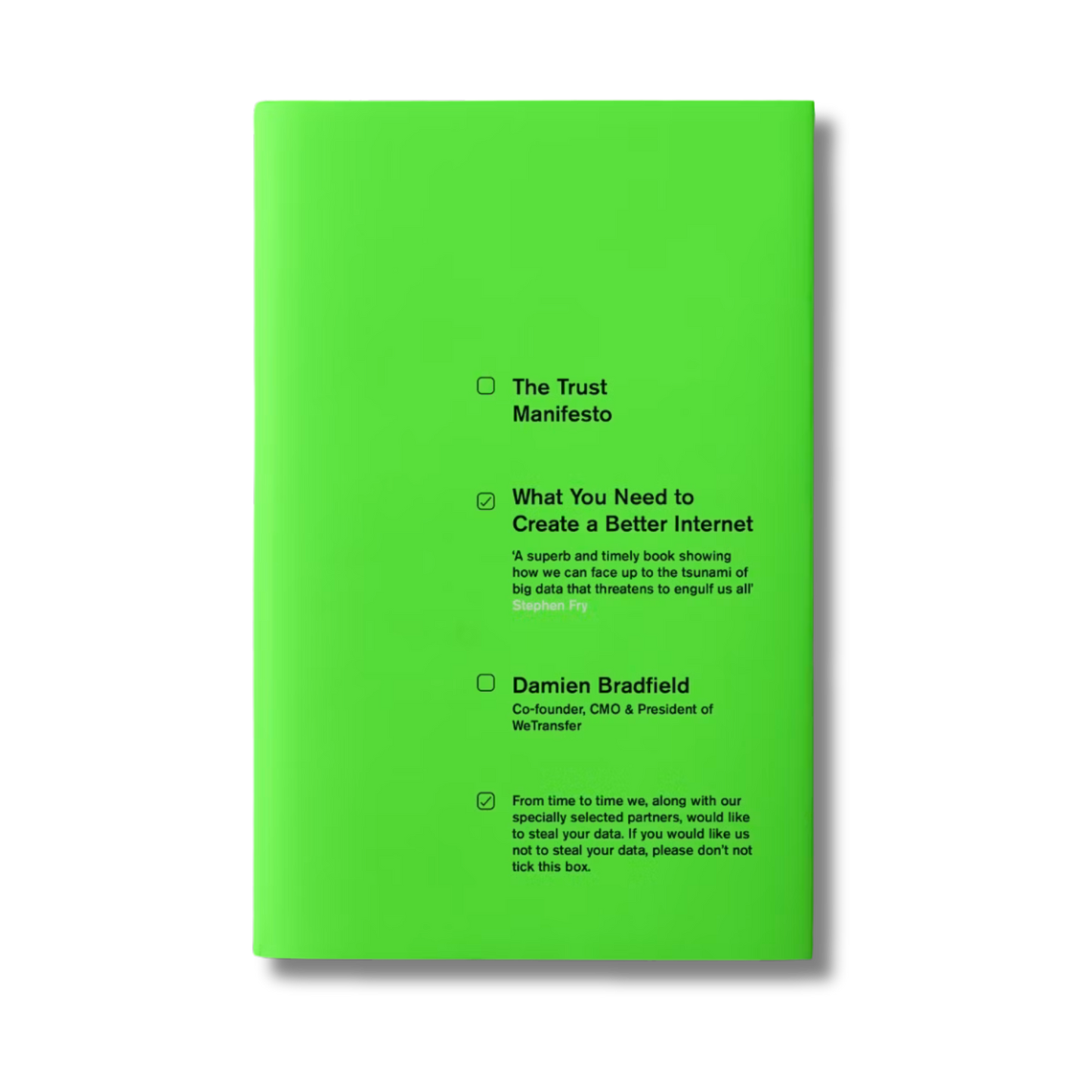 The Trust Manifesto

What You Need to Create a Better Internet

'A superb and timely book showing how we can face up to the tsunami of big data that threatens to engulf us all'
Stephen Fry

Damien Bradfield
Co-founder, CMO & President of WeTransfer

From time to time we, along with our specially selected partners, would like to steal your data. If you would like us not to steal your data, please don't not tick this box.